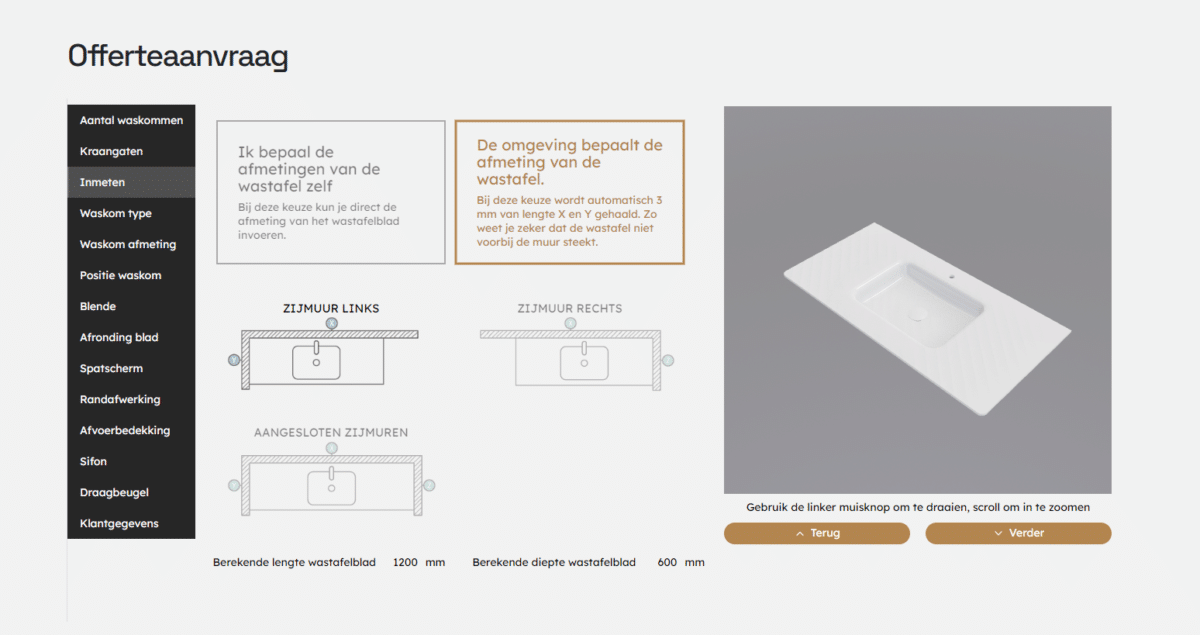 Offerteaanvraag

Aantal waskommen
Kraangaten
Inmeten
Waskom type
Waskom afmeting
Positie waskom
Blende
Afronding blad
Spatscherm
Randafwerking
Afvoerbedekking
Sifon
Draagbeugel
Klantgegevens

Ik bepaal de afmetingen van de wastafel zelf
Bij deze keuze kun je direct de afmeting van het wastafelblad invoeren.

De omgeving bepaalt de afmeting van de wastafel.
Bij deze keuze wordt automatisch 3 mm van lengte X en Y gehaald. Zo weet je zeker dat de wastafel niet voorbij de muur steekt.

ZIJMUUR LINKS
X
Y

ZIJMUUR RECHTS

AANGESLOTEN ZIJMUREN

Berekende lengte wastafelblad 1200 mm
Berekende diepte wastafelblad 600 mm

Gebruik de linker muisknop om te draaien, scroll om in te zoomen
Terug
Verder